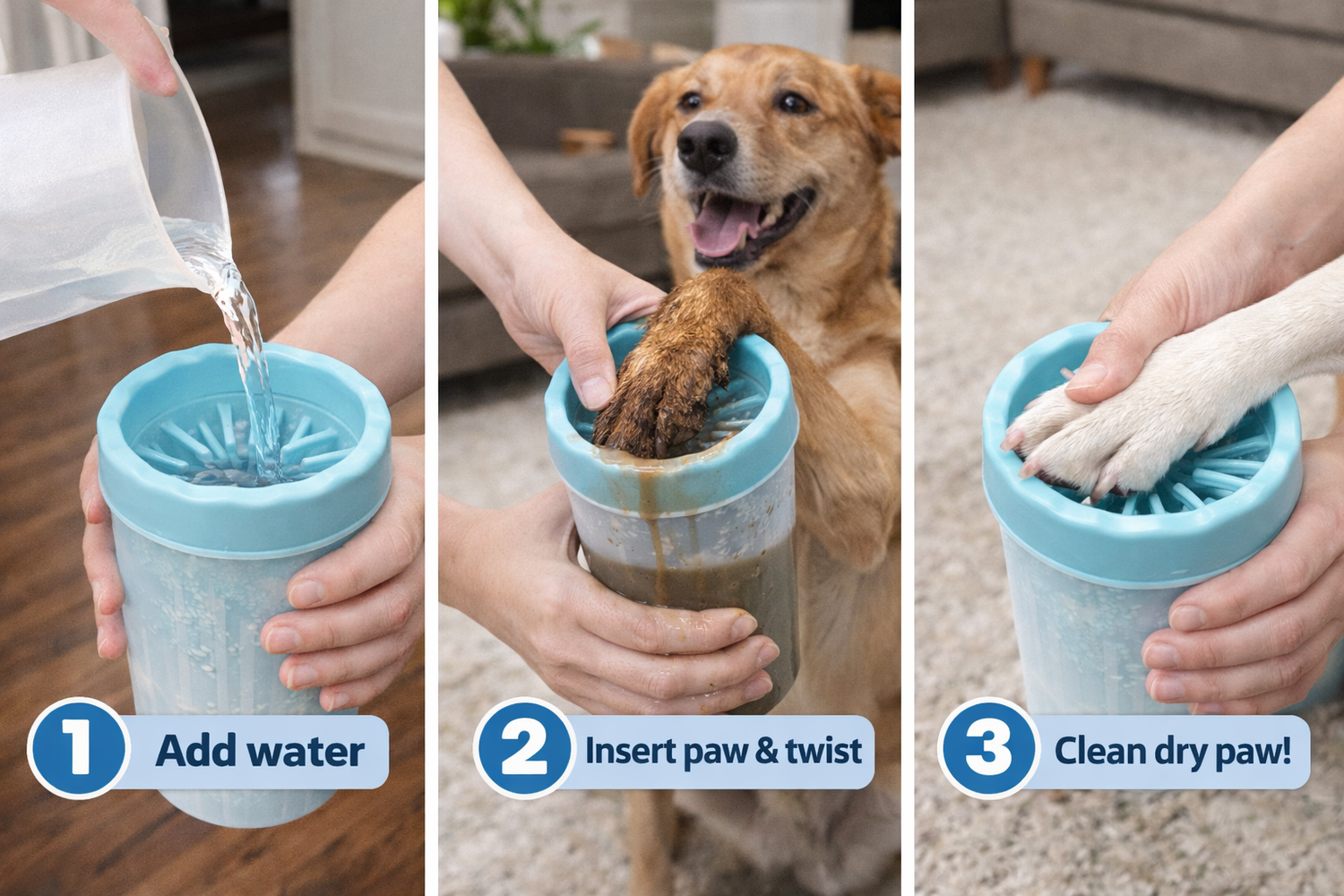 1 Add water

2 Insert paw & twist

3 Clean dry paw!